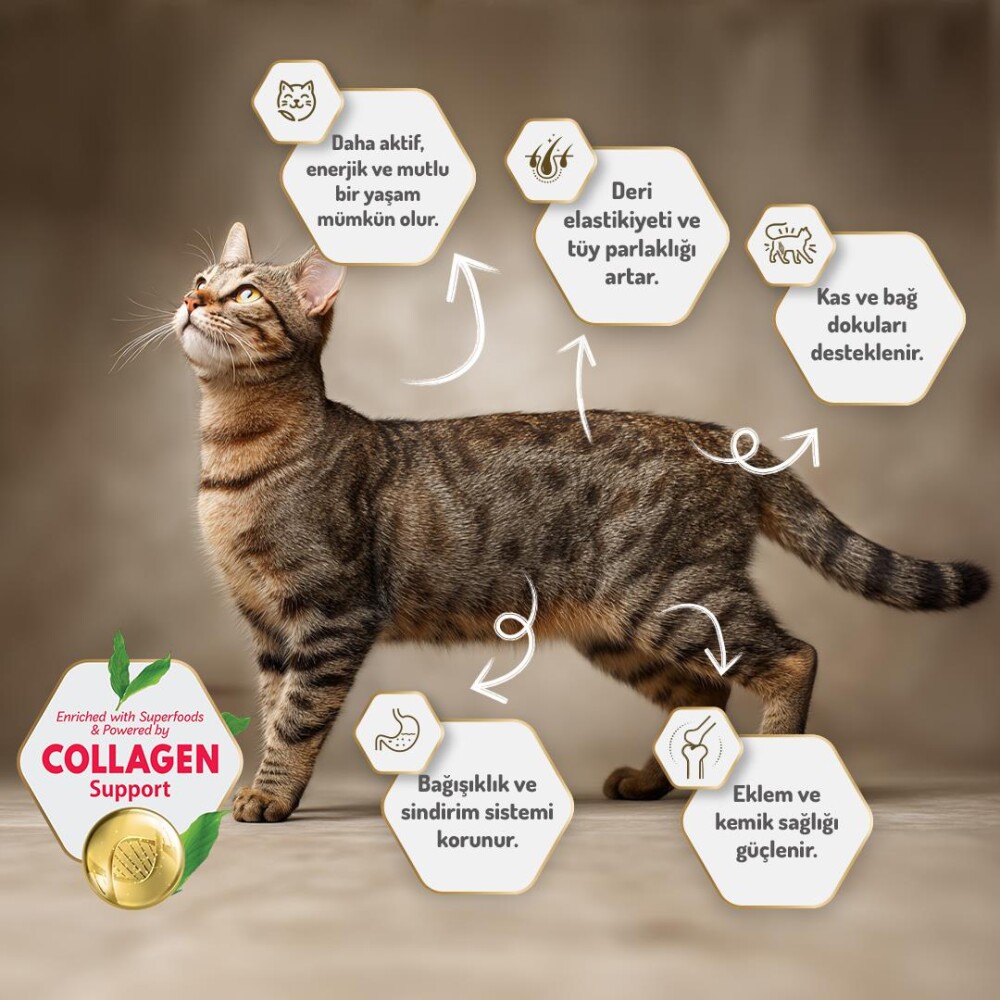 Daha aktif, enerjik ve mutlu bir yaşam mümkün olur.

Deri elastikiyeti ve tüy parlaklığı artar.

Kas ve bağ dokuları desteklenir.

Enriched with Superfoods & Powered by
COLLAGEN
Support

Bağışıklık ve sindirim sistemi korunur.

Eklem ve kemik sağlığı güçlenir.