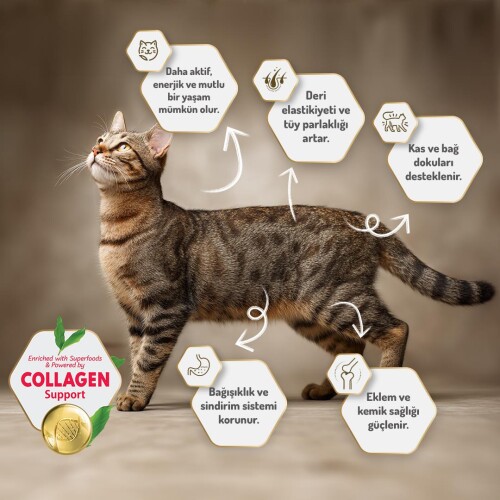 Daha aktif, enerjik ve mutlu bir yaşam mümkün olur.

Deri elastikiyeti ve tüy parlaklığı artar.

Kas ve bağ dokuları desteklenir.

Enriched with Superfoods & Powered by
COLLAGEN
Support

Bağışıklık ve sindirim sistemi korunur.

Eklem ve kemik sağlığı güçlenir.